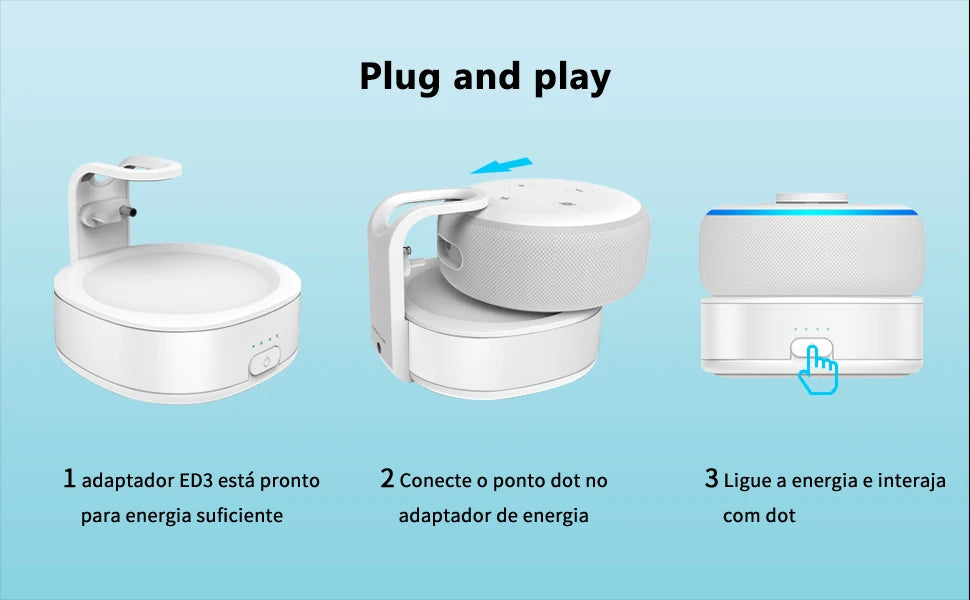 Plug and play

1 adaptador ED3 está pronto para energia suficiente

2 Conecte o ponto dot no adaptador de energia

3 Ligue a energia e interaja com dot